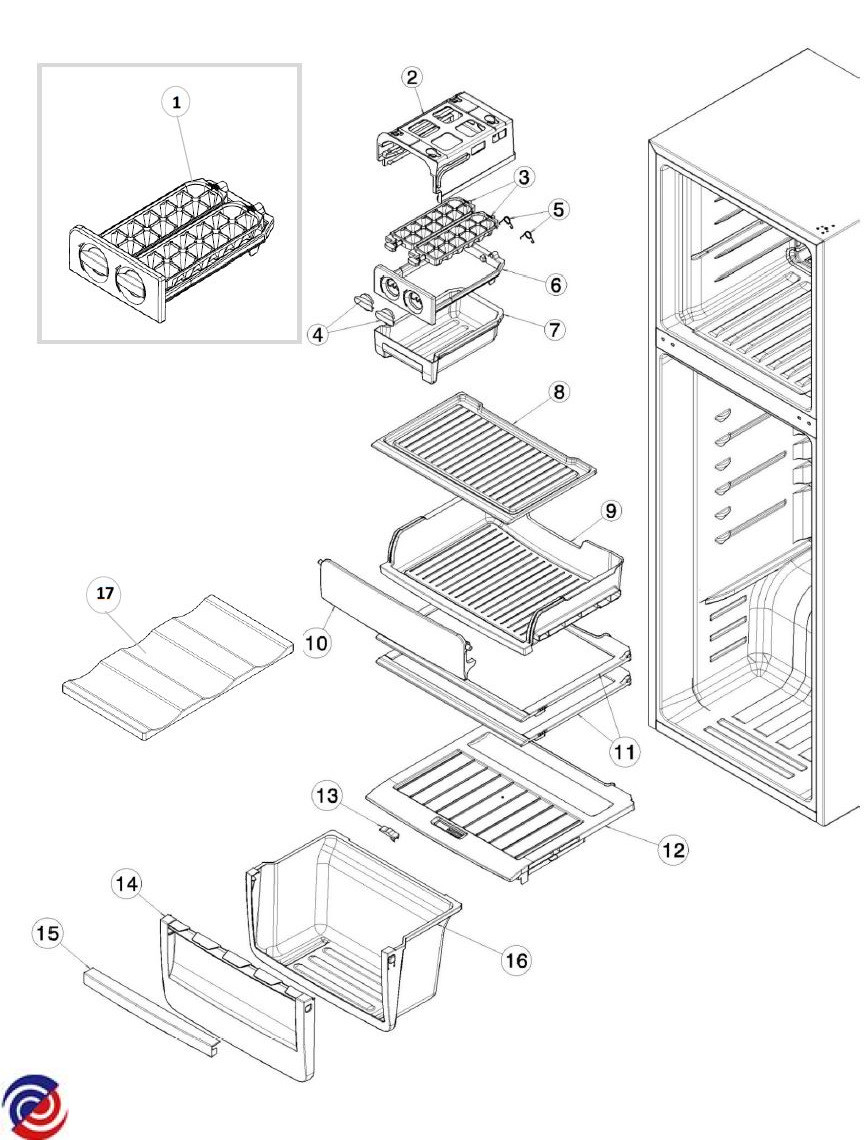 1
2
3
5
6
4
7
8
9
17
10
11
13
12
14
15
16